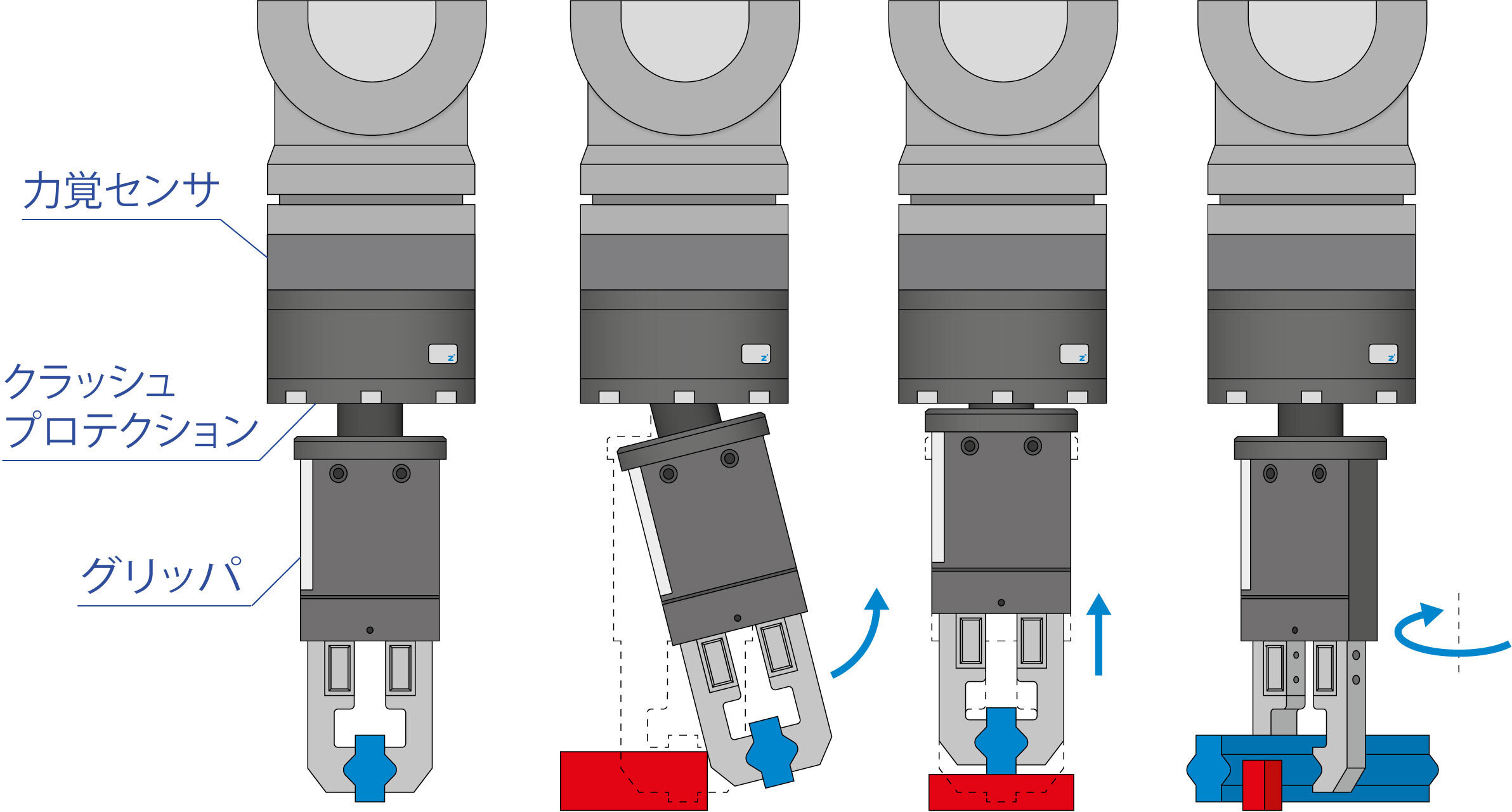 力覚センサ

クラッシュ
プロテクション

グリッパ